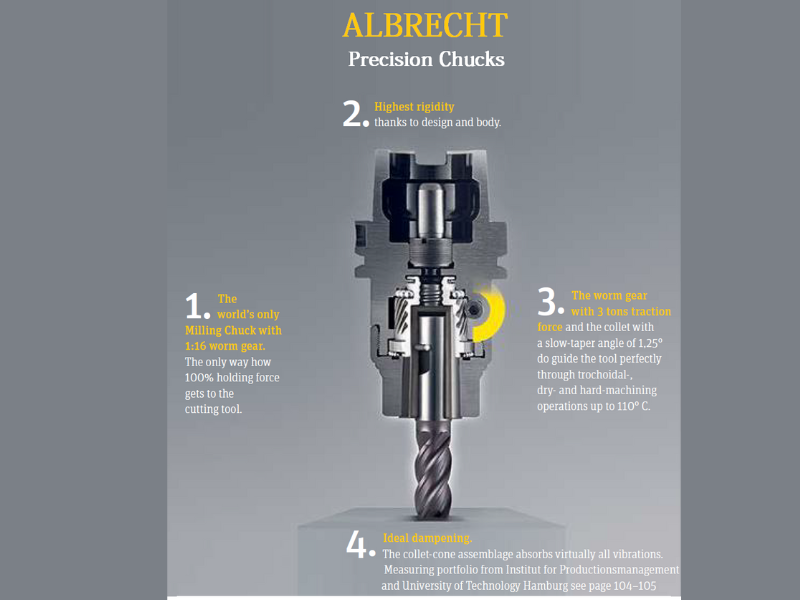 ALBRECHT
Precision Chucks

2. Highest rigidity
thanks to design and body.

1. The world's only Milling Chuck with 1:16 worm gear.
The only way how 100% holding force gets to the cutting tool.

3. The worm gear with 3 tons traction force and the collet with a slow-taper angle of 1.25° do guide the tool perfectly through trochoidal-, dry- and hard-machining operations up to 110° C.

4. Ideal dampening.
The collet-cone assemblage absorbs virtually all vibrations. Measuring portfolio from Institut for Productionsmanagement and University of Technology Hamburg see page 104–105